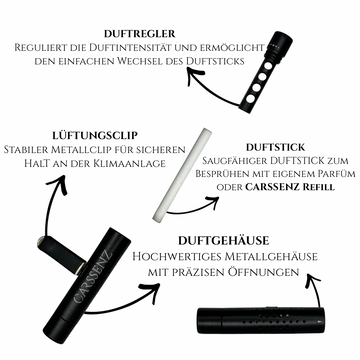 DUFTREGLER
Reguliert die Duftintensität und ermöglicht den einfachen Wechsel des Duftsticks

LÜFTUNGSCLIP
Stabiler Metallclip für sicheren HalT an der Klimaanlage

DUFTSTICK
Saugfähiger DUFTSTICK zum Besprühen mit eigenem Parfüm oder CARSSENZ Refill

DUFTGEHÄUSE
Hochwertiges Metallgehäuse mit präzisen Öffnungen

CARSSENZ